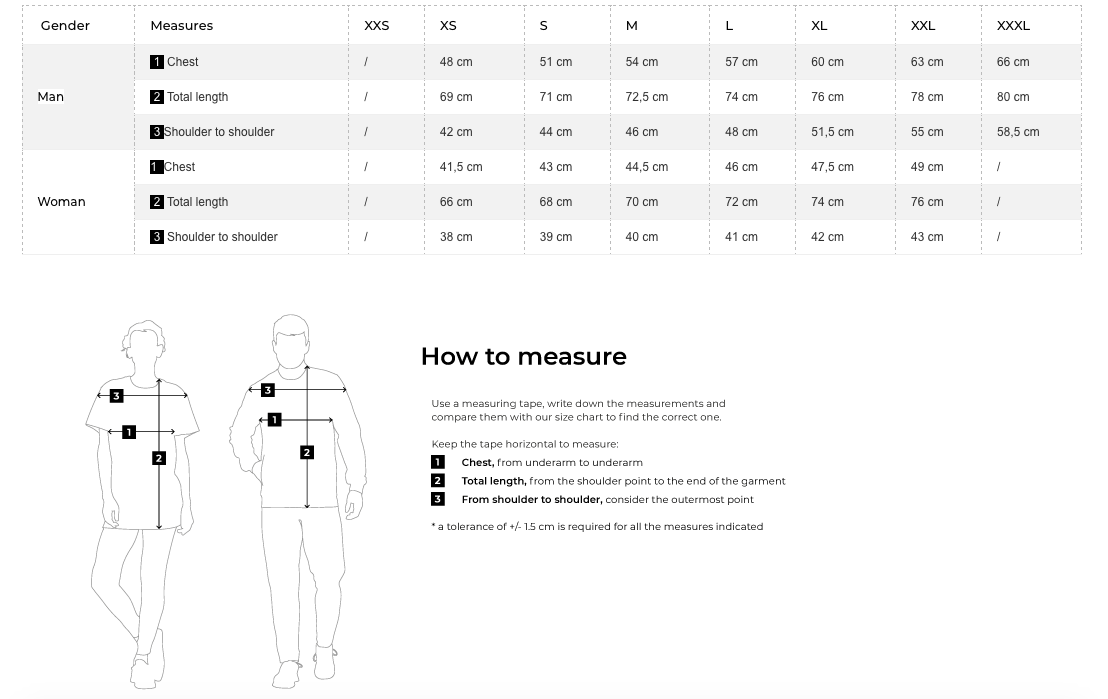 | Gender | Measures | XXS | XS | S | M | L | XL | XXL | XXXL |
|---|---|---|---|---|---|---|---|---|---|
| Man | 1 Chest | / | 48 cm | 51 cm | 54 cm | 57 cm | 60 cm | 63 cm | 66 cm |
| | 2 Total length | / | 69 cm | 71 cm | 72,5 cm | 74 cm | 76 cm | 78 cm | 80 cm |
| | 3 Shoulder to shoulder | / | 42 cm | 44 cm | 46 cm | 48 cm | 51,5 cm | 55 cm | 58,5 cm |
| Woman | 1 Chest | / | 41,5 cm | 43 cm | 44,5 cm | 46 cm | 47,5 cm | 49 cm | / |
| | 2 Total length | / | 66 cm | 68 cm | 70 cm | 72 cm | 74 cm | 76 cm | / |
| | 3 Shoulder to shoulder | / | 38 cm | 39 cm | 40 cm | 41 cm | 42 cm | 43 cm | / |

3
1
2
3
1
2

How to measure

Use a measuring tape, write down the measurements and compare them with our size chart to find the correct one.

Keep the tape horizontal to measure:
1 Chest, from underarm to underarm
2 Total length, from the shoulder point to the end of the garment
3 From shoulder to shoulder, consider the outermost point

* a tolerance of +/- 1.5 cm is required for all the measures indicated